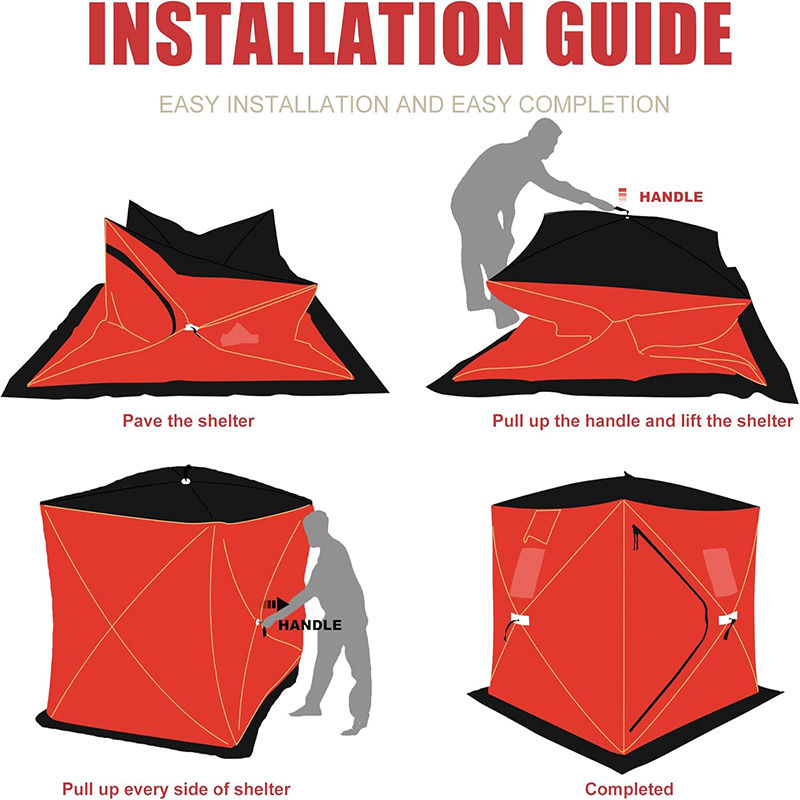 INSTALLATION GUIDE

EASY INSTALLATION AND EASY COMPLETION

HANDLE

Pave the shelter

Pull up the handle and lift the shelter

HANDLE

Pull up every side of shelter

Completed