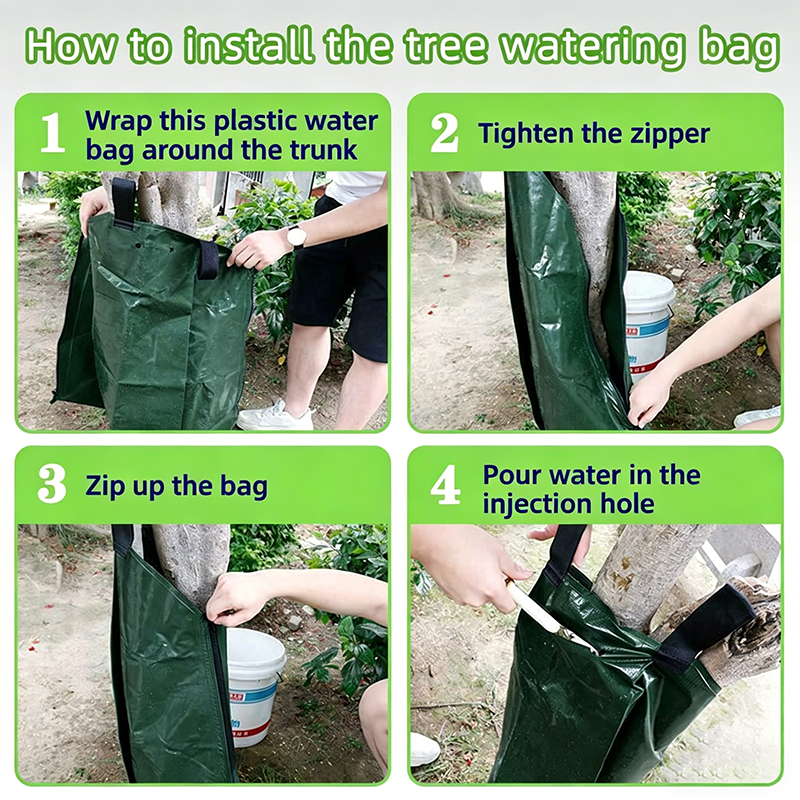 How to install the tree watering bag

1 Wrap this plastic water bag around the trunk

2 Tighten the zipper

3 Zip up the bag

4 Pour water in the injection hole